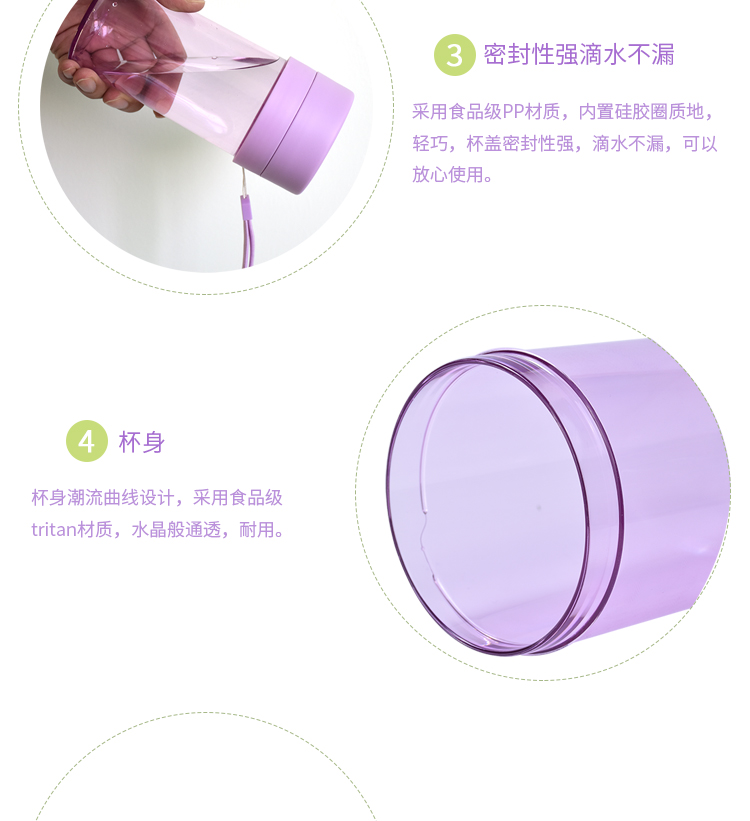 3 密封性强滴水不漏

采用食品级PP材质，内置硅胶圈质地，轻巧，杯盖密封性强，滴水不漏，可以放心使用。

4 杯身

杯身潮流曲线设计，采用食品级tritan材质，水晶般通透，耐用。